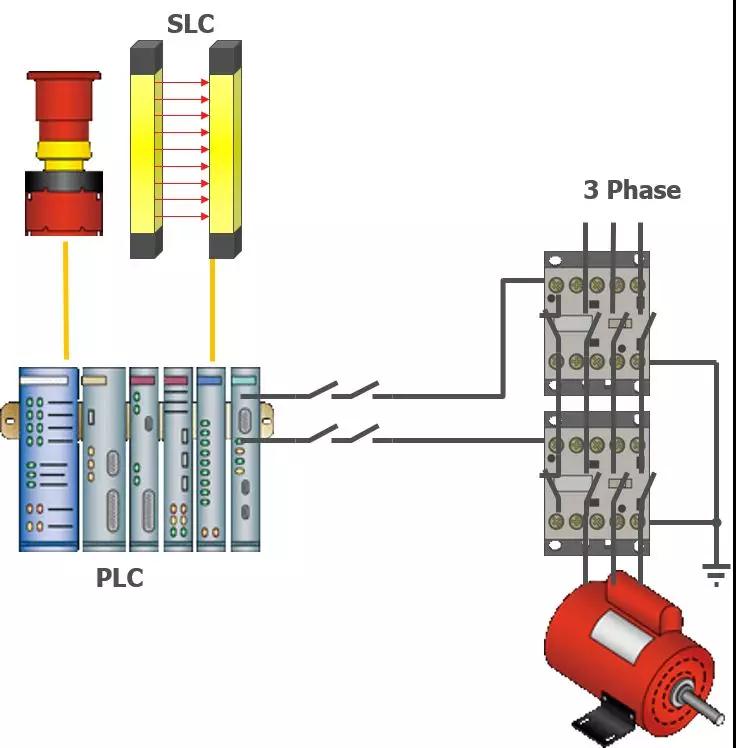 SLC

3 Phase

PLC