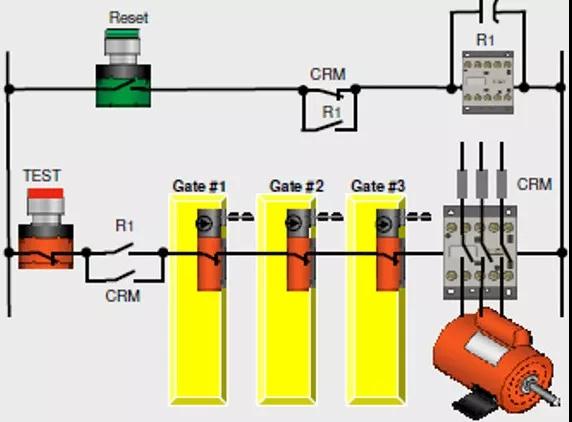 Reset

R1

CRM

R1

TEST

Gate #1

Gate #2

Gate #3

CRM

R1

CRM